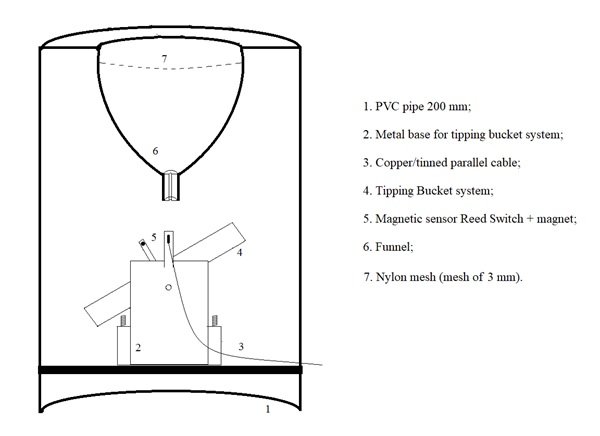 7

6

5

4

2

3

1

1. PVC pipe 200 mm;

2. Metal base for tipping bucket system;

3. Copper/tinned parallel cable;

4. Tipping Bucket system;

5. Magnetic sensor Reed Switch + magnet;

6. Funnel;

7. Nylon mesh (mesh of 3 mm).